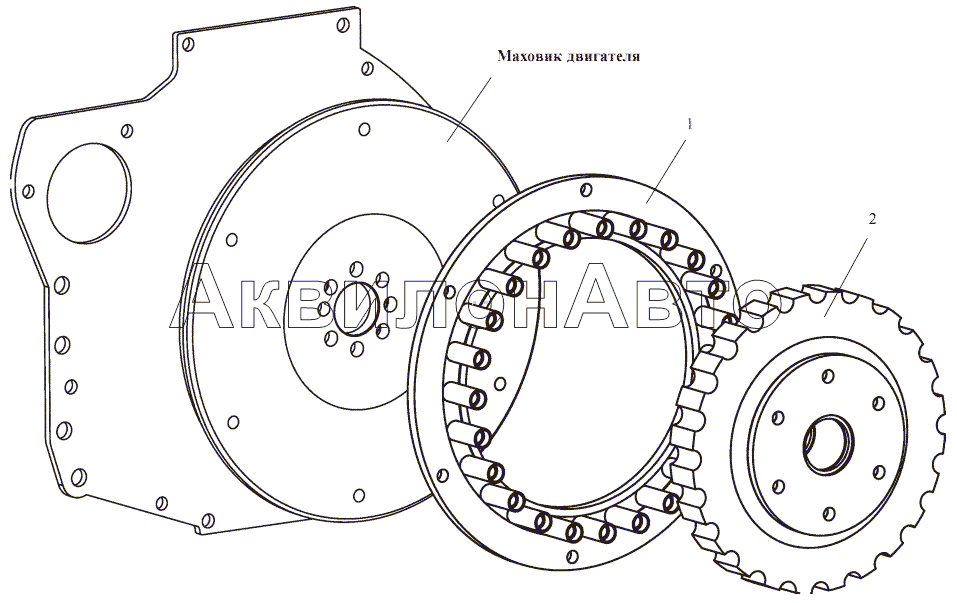 Маховик двигателя

1

2

АквилонАвто