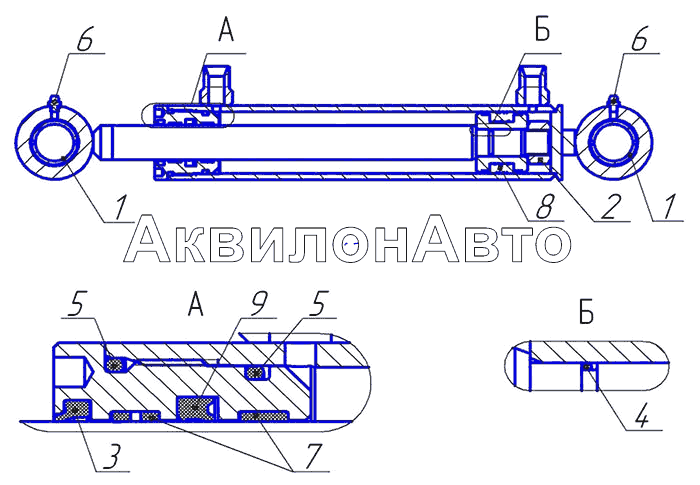 6
А
Б
6
1
8
2
1
АквилонАвто
5
А
9
5
Б
3
7
4