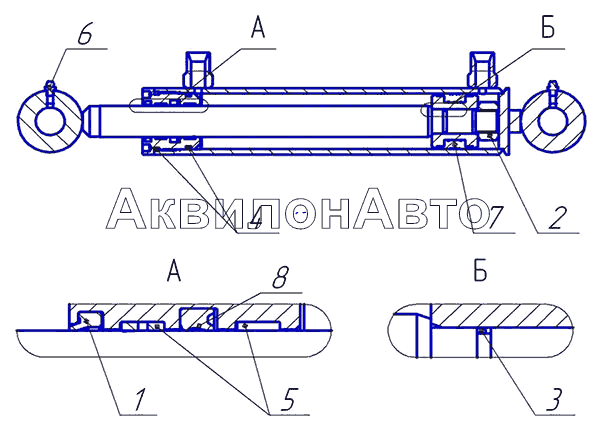 6
А
Б
АквилонАвто
4
7
2
А
8
Б
1
5
3