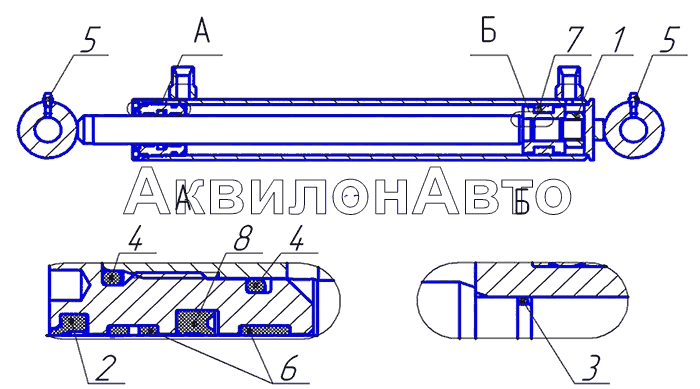 5
А
Б
7
1
5
АквилонАвто
А
Б
4
8
4
2
6
3