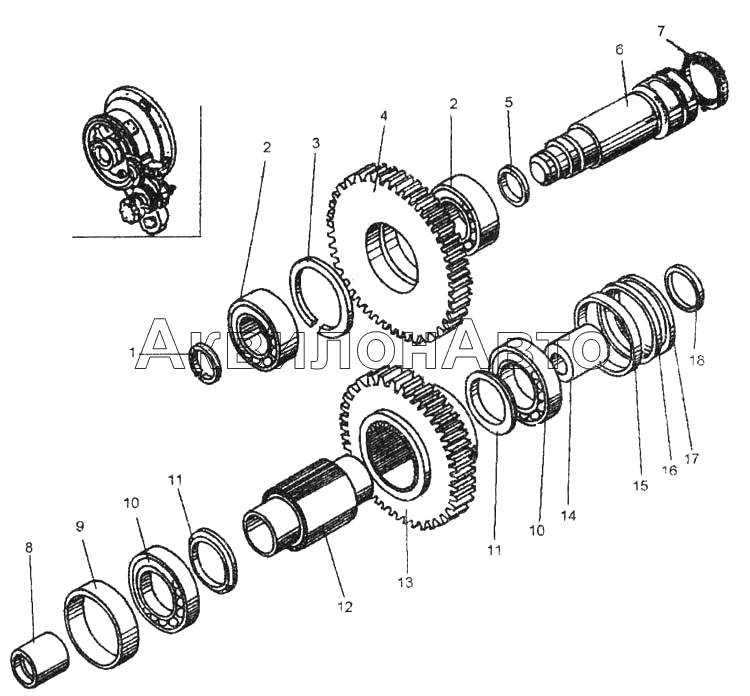 7
6
2
5
4
2
3
АквилонАвто
1
18
17
16
15
14
10
11
13
12
11
10
9
8