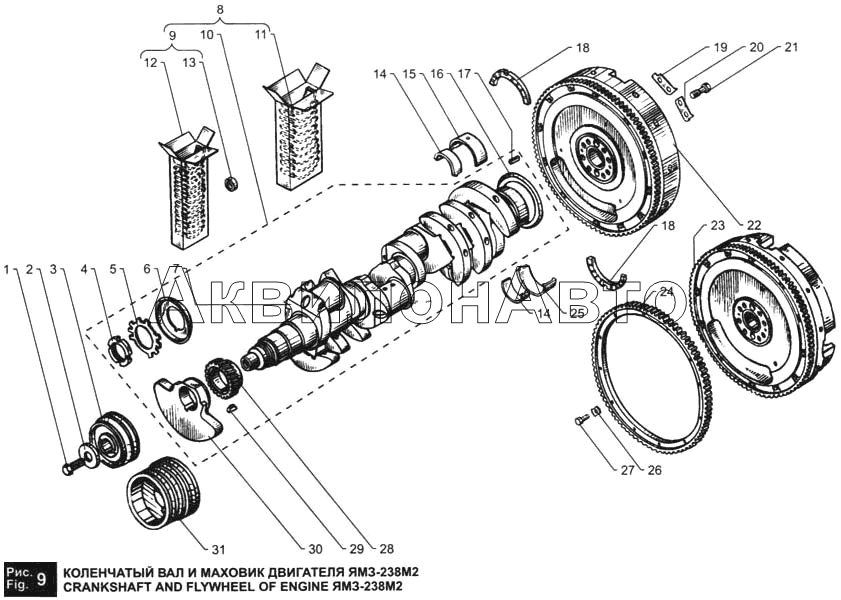 8
9
10
11
12
13
14
15
16
17
18
19
20
21
1
2
3
4
5
6
7
18
23
22
24
14
25
АКВИЛОНАВТО
27
26
31
30
29
28

Рис. Fig. 9
КОЛЕНЧАТЫЙ ВАЛ И МАХОВИК ДВИГАТЕЛЯ ЯМЗ-238М2
CRANKSHAFT AND FLYWHEEL OF ENGINE ЯМЗ-238М2