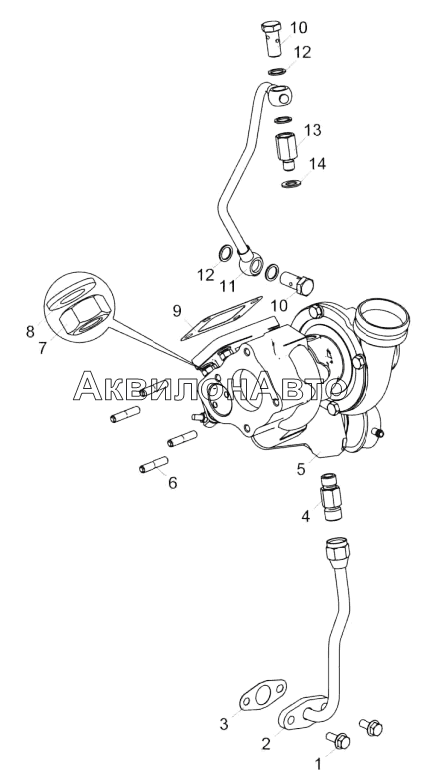 10
12
13
14
12
11
10
9
8
7
АквилонАвто
6
5
4
3
2
1