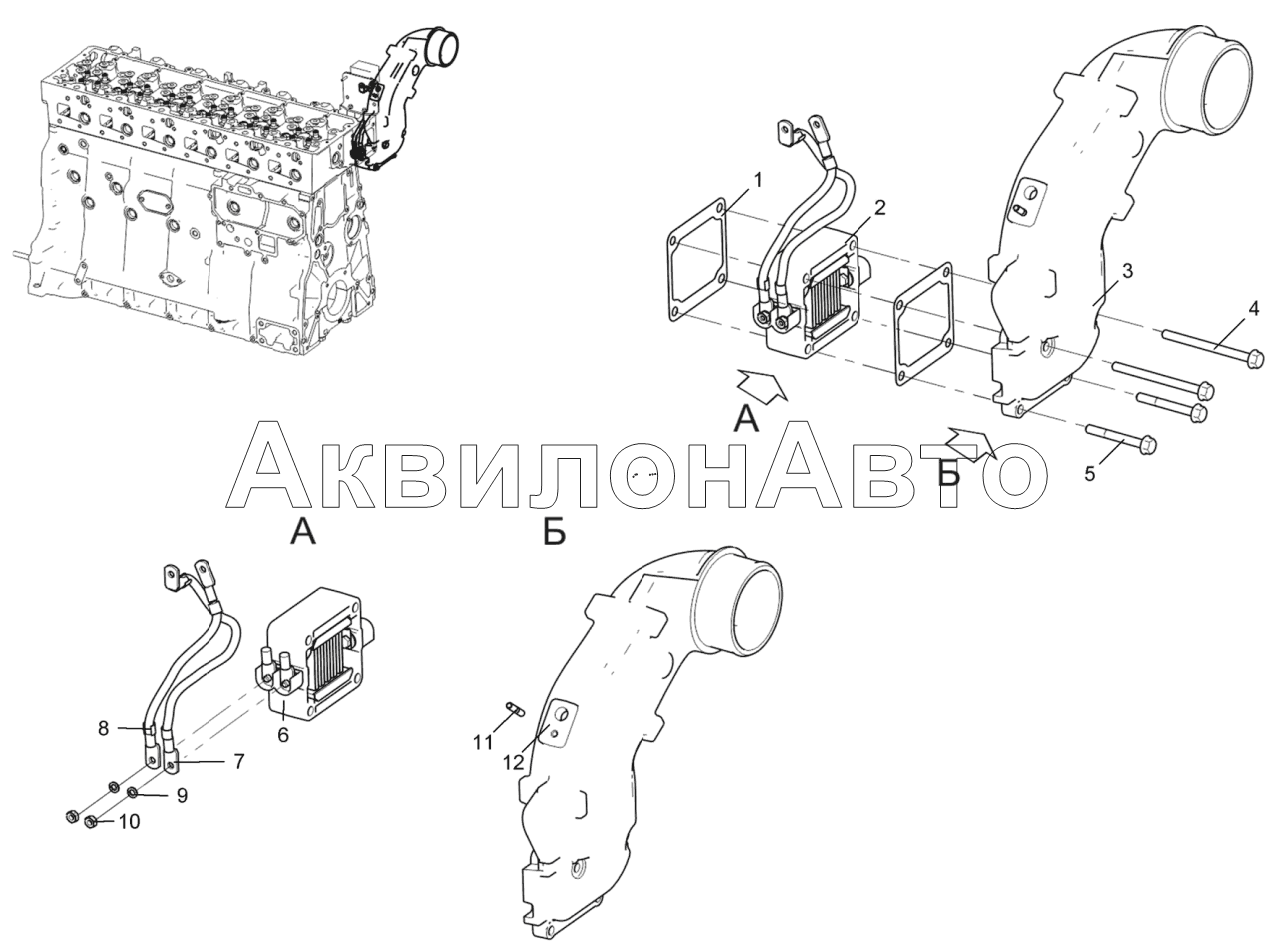 1
2
3
4
5
А
Б
АквилонАвто
А
Б
8
7
6
9
10
11
12