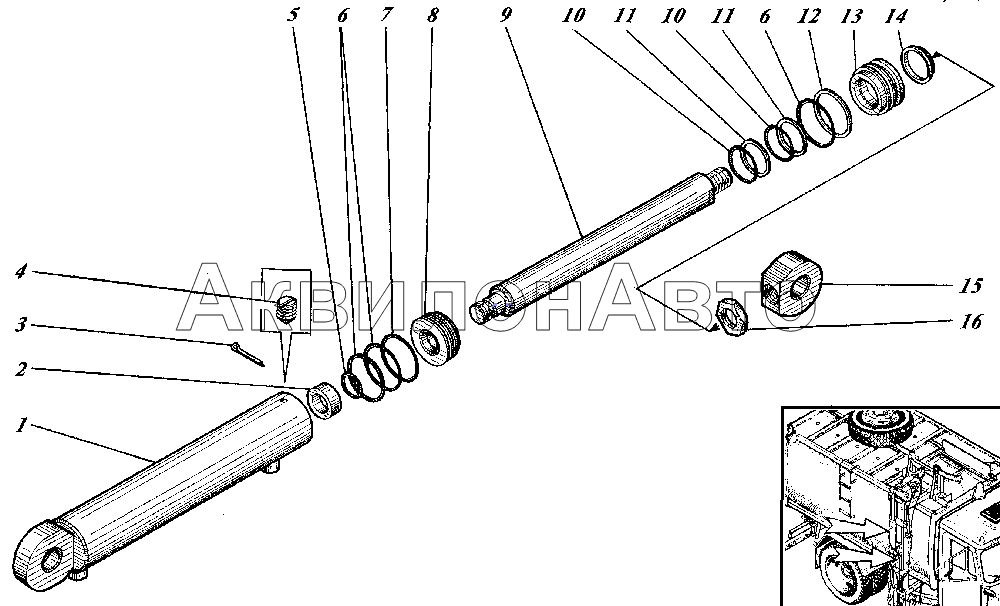 5 6 7 8 9 10 11 10 11 6 12 13 14

4
3
2
1

15
16

АквилонАвто