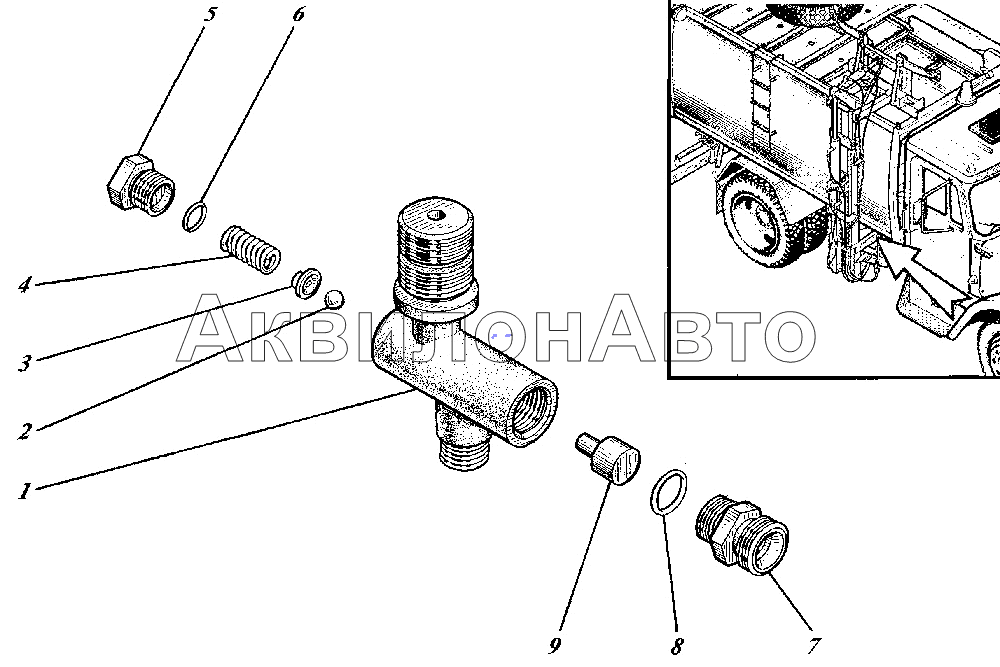 5
6
4
3
2
1
АквилонАвто
9
8
7