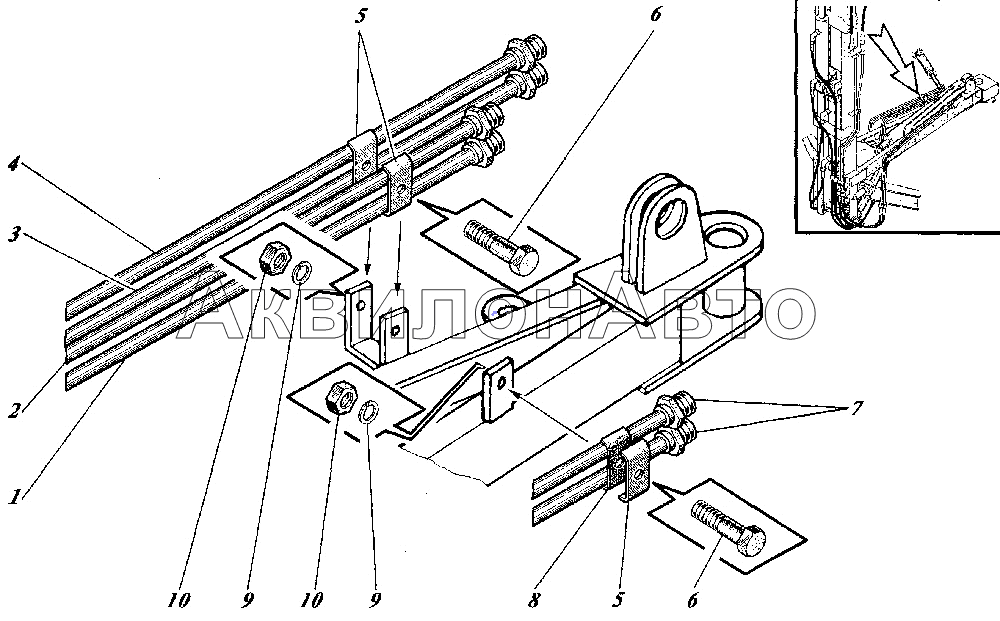 5
6
4
3
2
1
АКВИЛОНАВТО
7
10
9
10
9
8
5
6