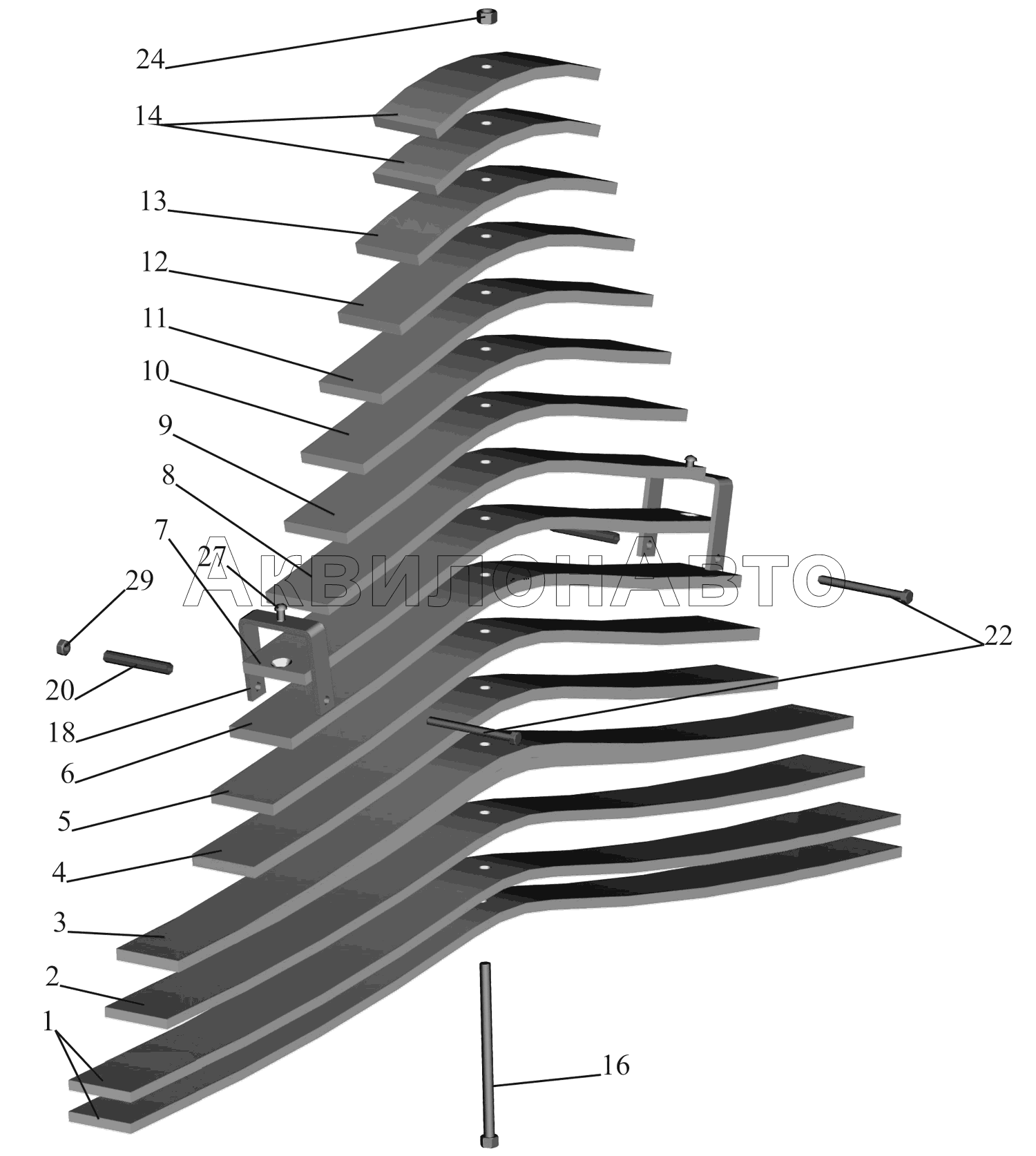 24
14
13
12
11
10
9
8
7
27
29
АКВИЛОНАВТО
22
20
18
6
5
4
3
2
1
16