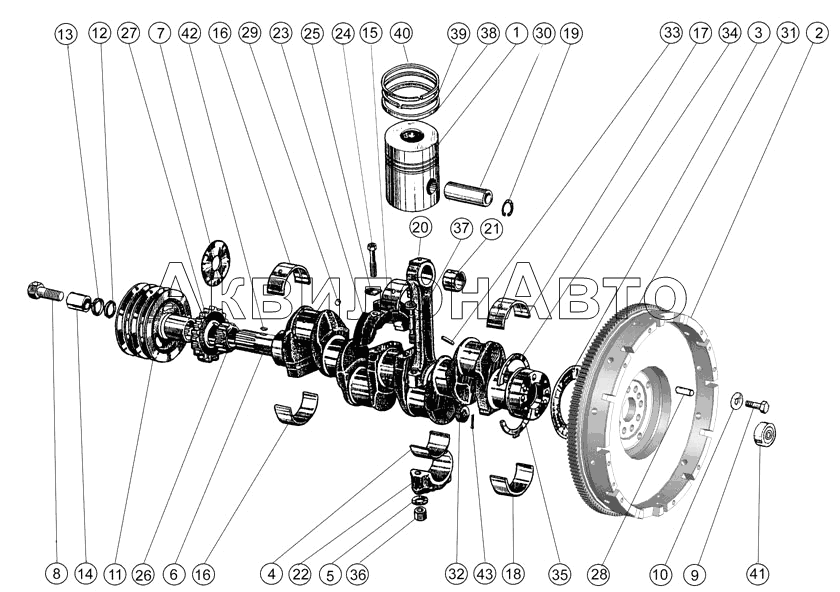 13 12 27 7 42 16 29 23 25 24 15 40 39 38 1 30 19 33 17 34 3 31 2

20 37 21

АквилонАвто

8 14 11 26 6 16 4 22 5 36 32 43 18 35 28 10 9 41