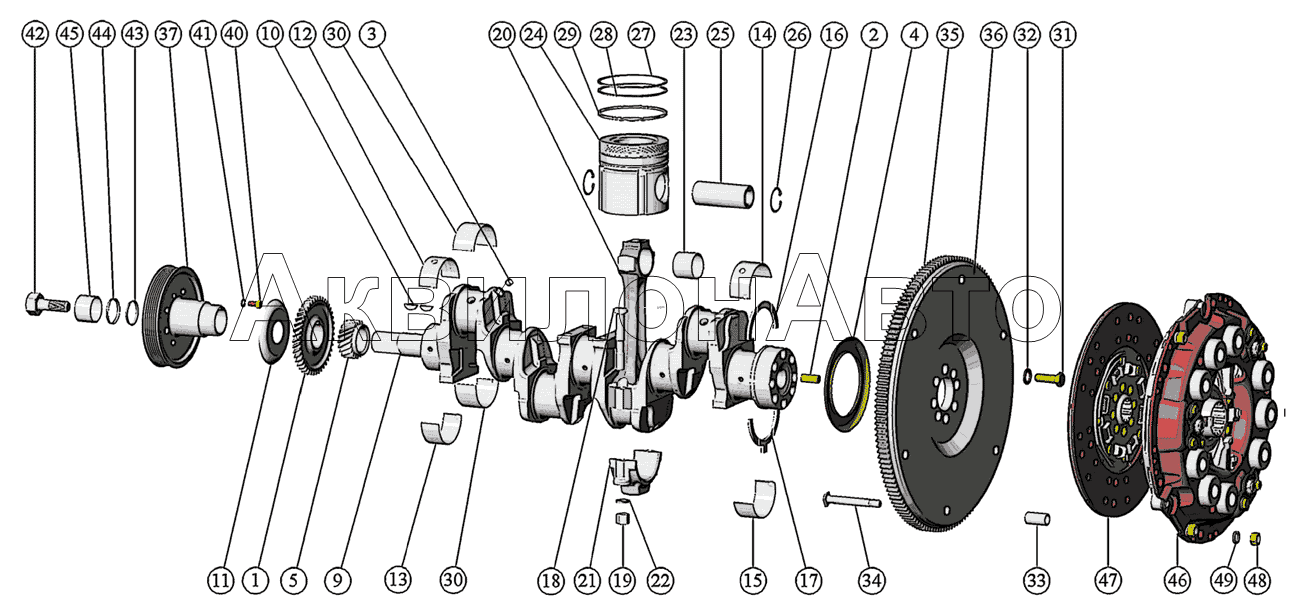 42 45 44 43 37 41 40 10 12 30 3 20 24 29 28 27 23 25 14 26 16 2 4 35 36 32 31

АКВИЛОН АВТО

11 1 5 9 13 30 18 21 19 22 15 17 34 33 47 46 49 48