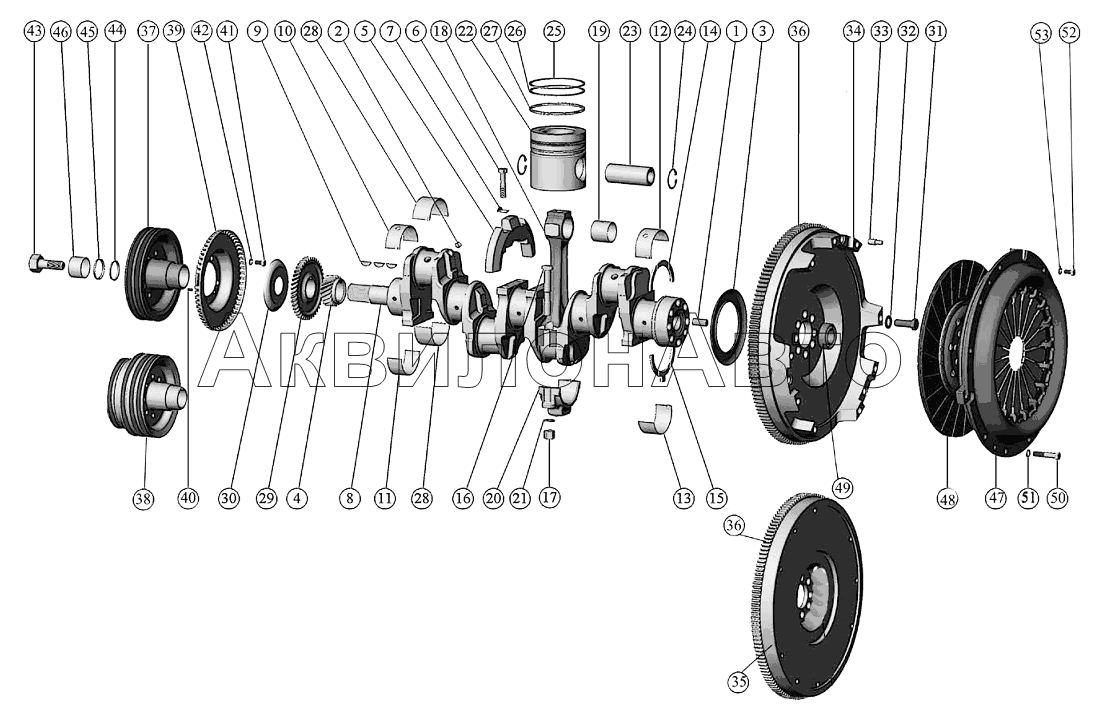 43 46 45 44 37 39 42 41 9 10 28 2 5 7 6 18 22 27 26 25 19 23 12 24 14 1 3 36 34 33 32 31 53 52

АКВИЛОНАВТО

38 40 30 29 4 8 11 28 16 20 21 17 13 15 49 48 47 51 50

36

35