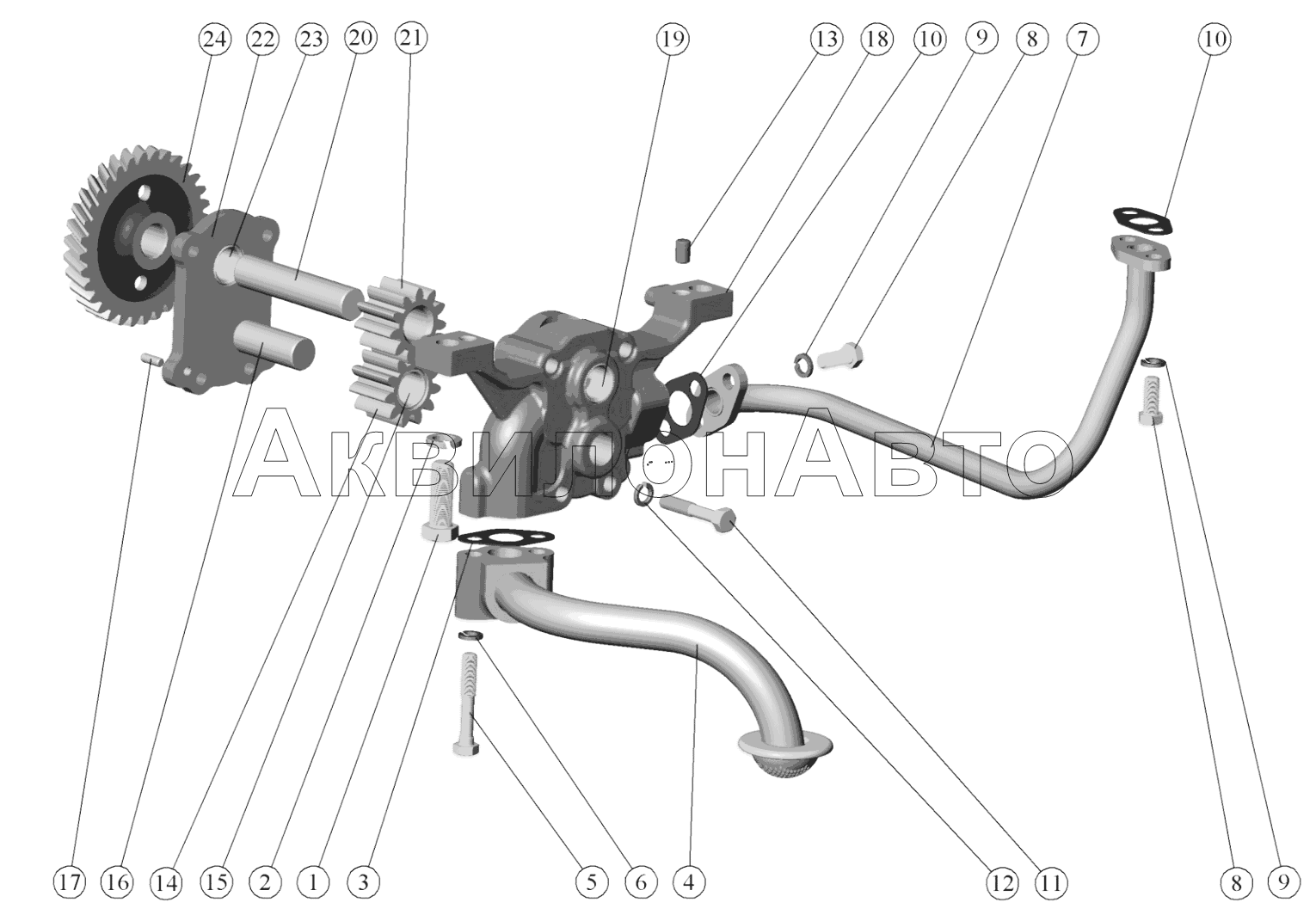 24 22 23 20 21 19 13 18 10 9 8 7 10

АквилонАвто

17 16 14 15 2 1 3 5 6 4 12 11 8 9