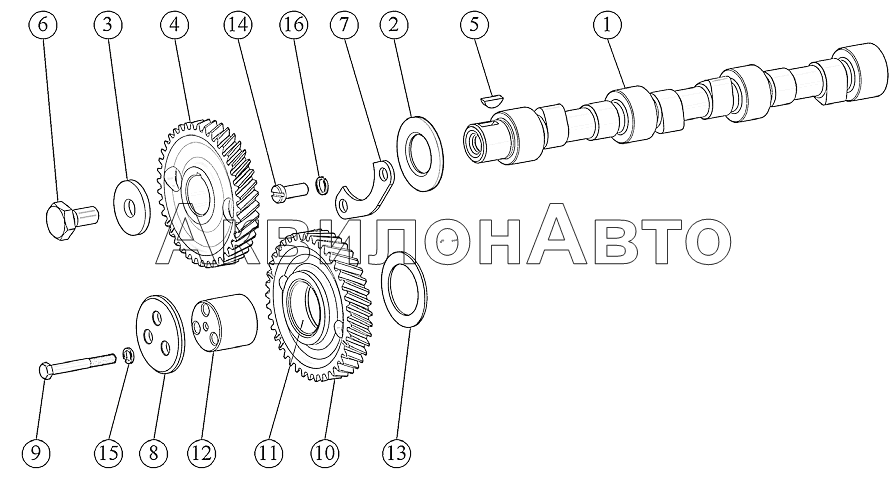 6 3 4 14 16 7 2 5 1

АВИЛОНАВТО

9 15 8 12 11 10 13