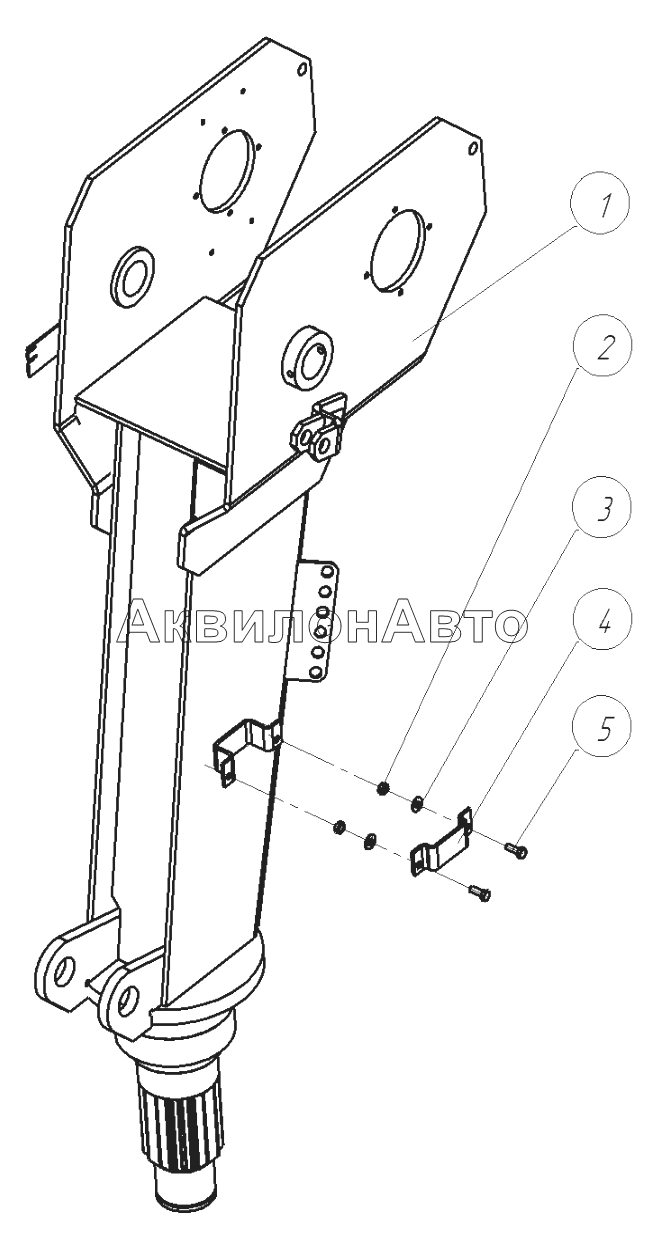 1
2
3
4
5
АквилонАвто