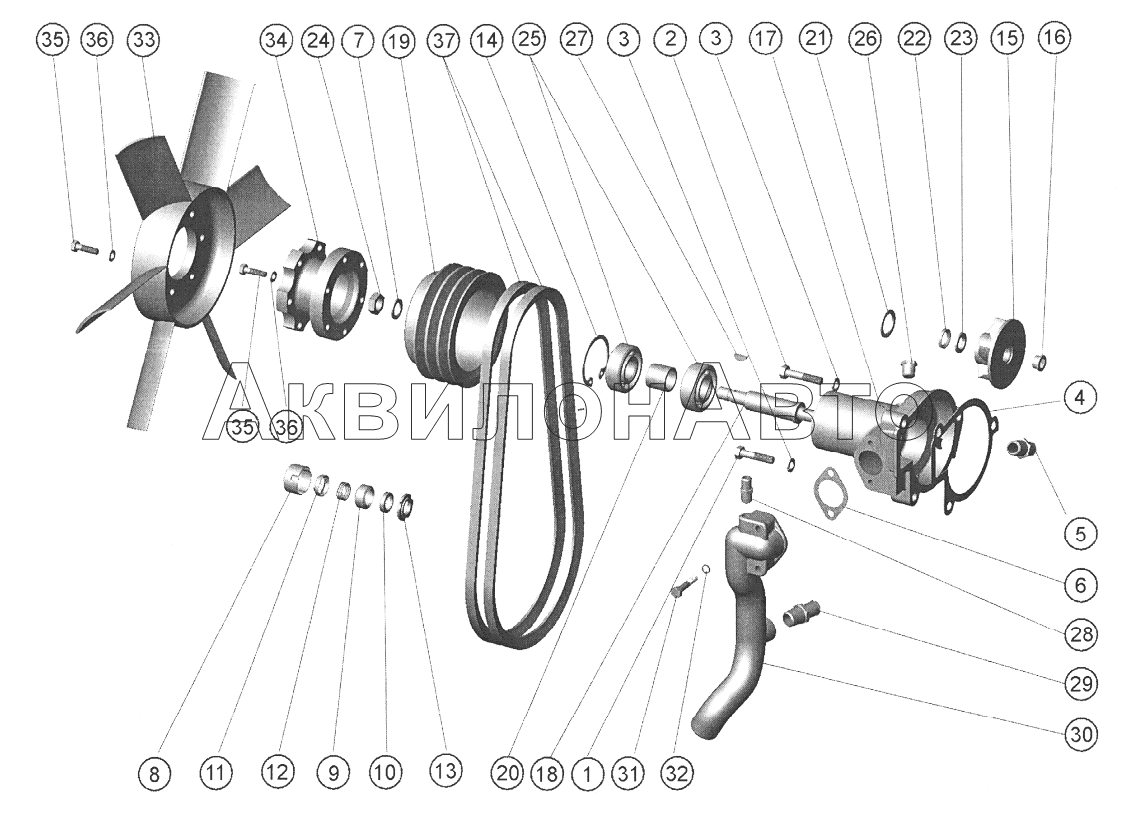 35 36 33 34 24 7 19 37 14 25 27 3 2 3 17 21 26 22 23 15 16

АКВИЛОНАВТО

35 36

4

5

6

28

29

30

8 11 12 9 10 13 20 18 1 31 32