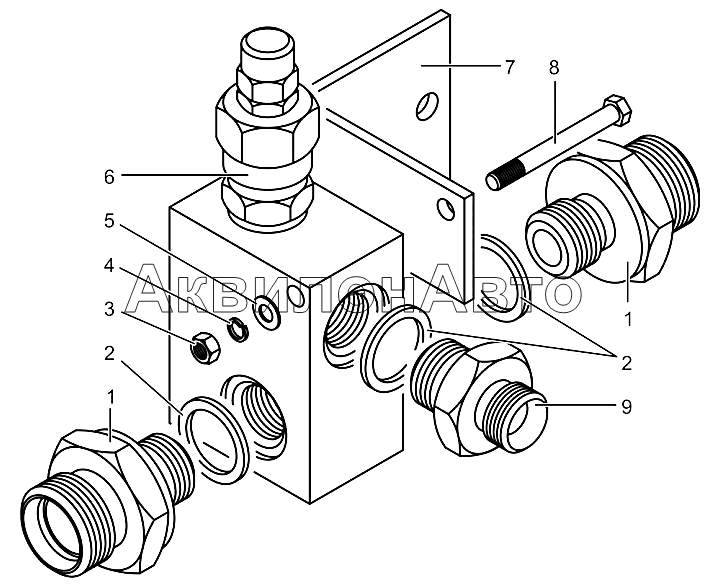 7
8
6
5
4
3
2
1
АквилонАвто
1
2
9