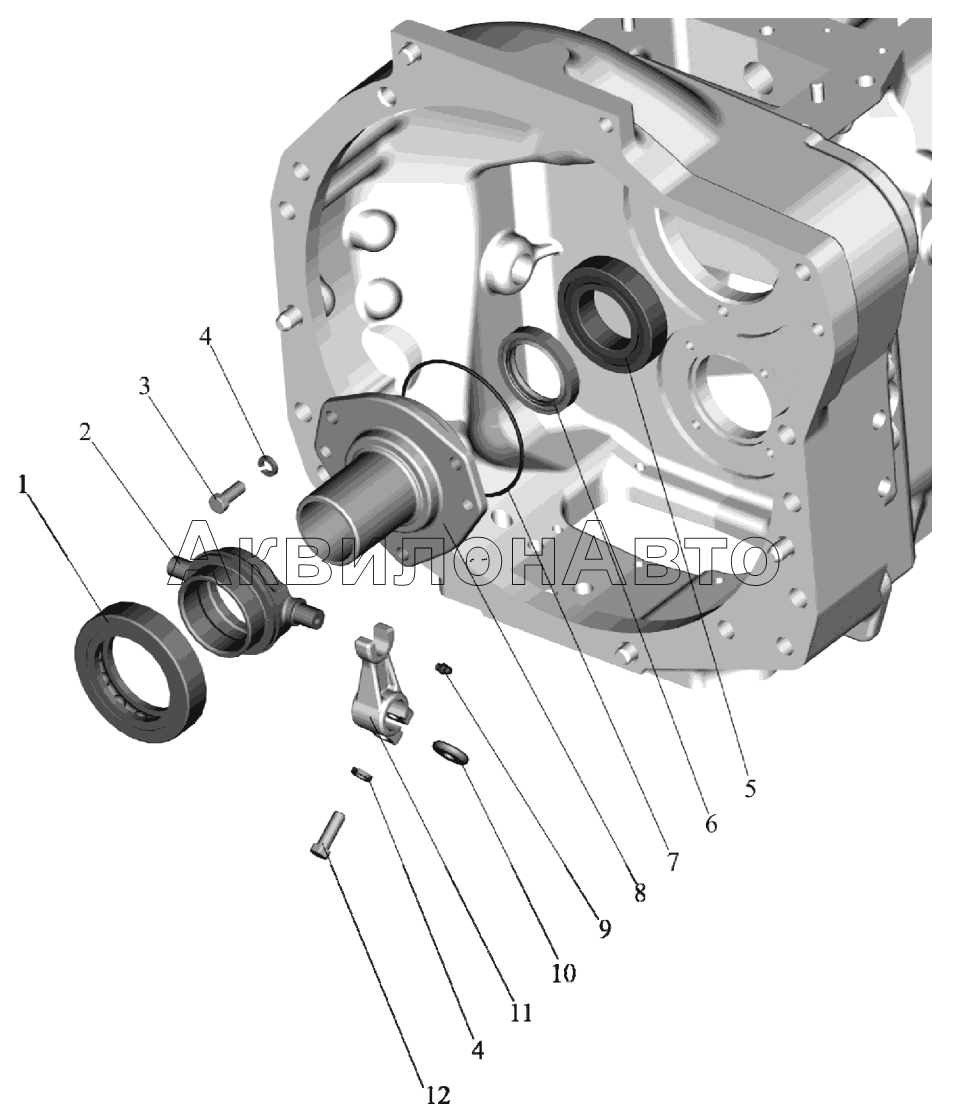 4
3
2
1
АквилонАвто
5
6
7
8
9
10
11
4
12