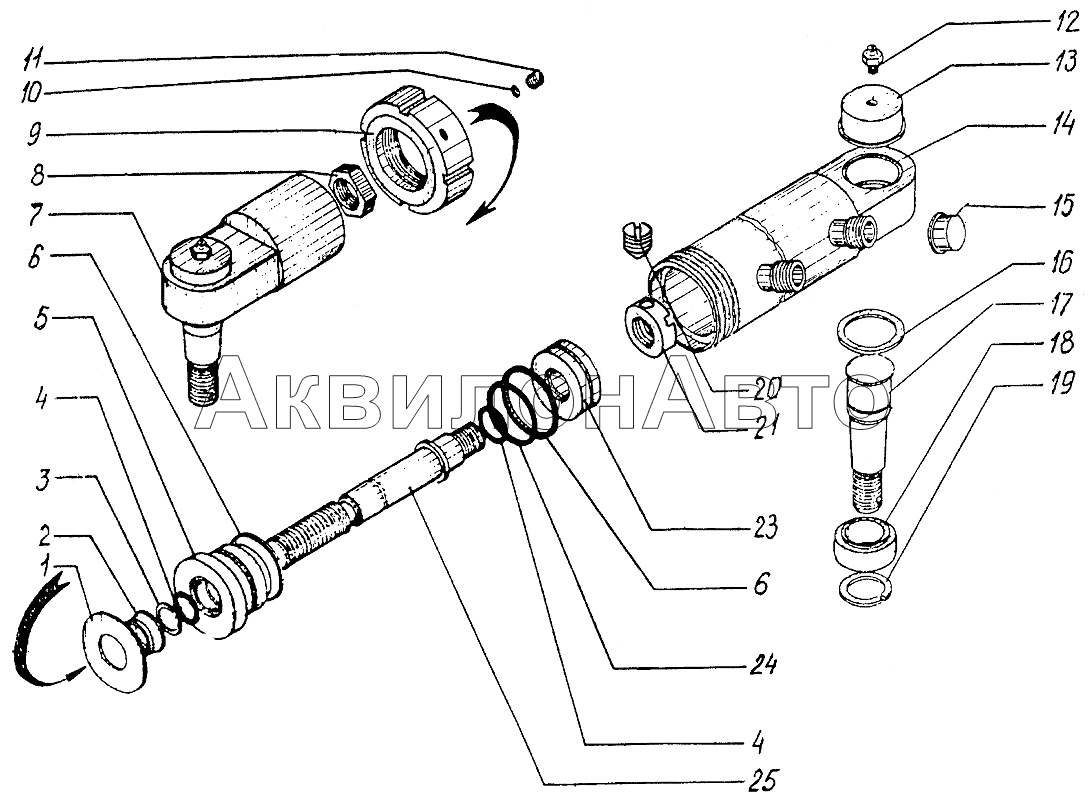 11
10
9
8
7
6
5
4
3
2
1
12
13
14
15
16
17
18
19
20
21
23
6
24
4
25
АквилонАвто